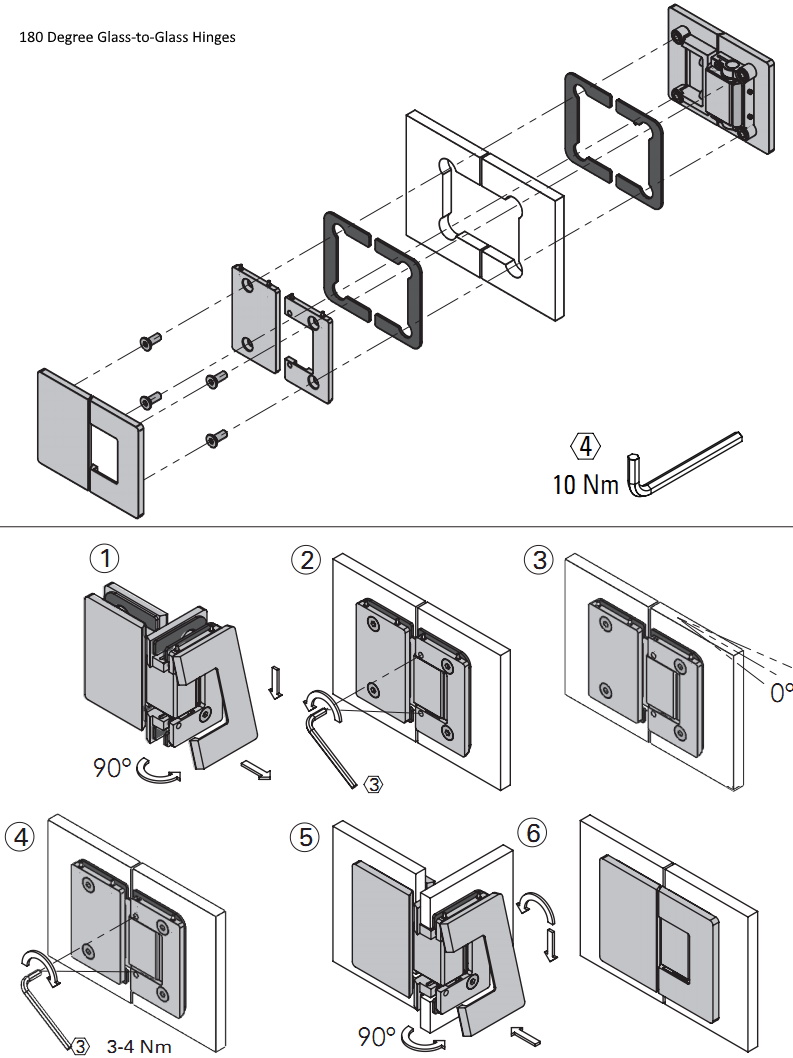 180 Degree Glass-to-Glass Hinges

4
10 Nm

1
90°

2
3

3
0°

4
3 3-4 Nm

5
90°

6